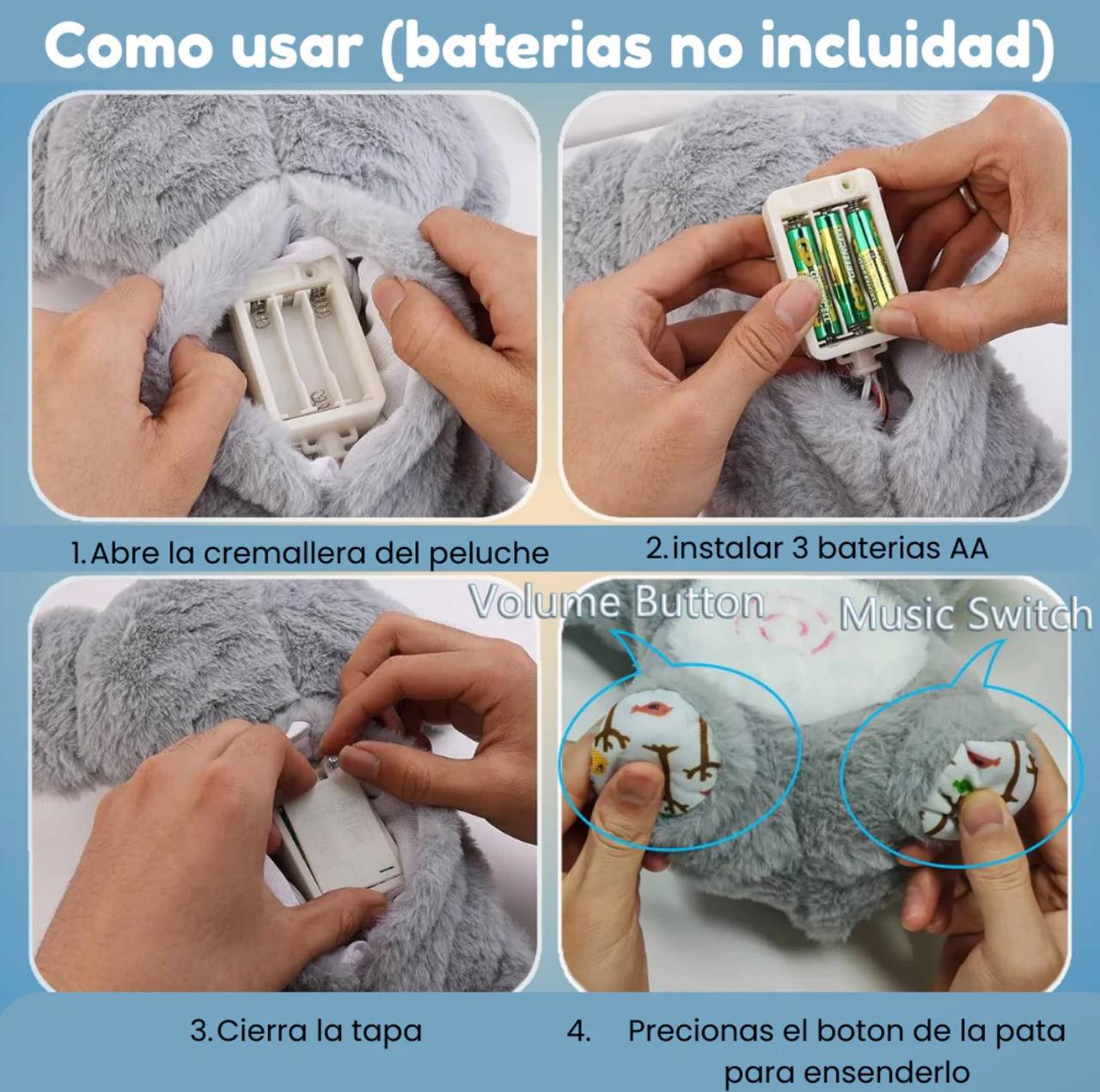 Como usar (baterias no incluidad)

1. Abre la cremallera del peluche

2. instalar 3 baterias AA

Volume Button

Music Switch

3. Cierra la tapa

4. Precionas el boton de la pata para ensenderlo