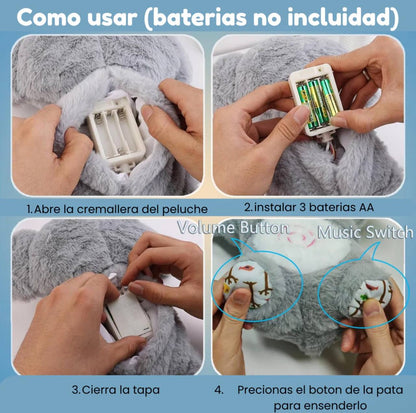 Como usar (baterias no incluidad)

1.Abre la cremallera del peluche

2.instalar 3 baterias AA

Volume Button

Music Switch

3.Cierra la tapa

4. Precionas el boton de la pata para ensenderlo